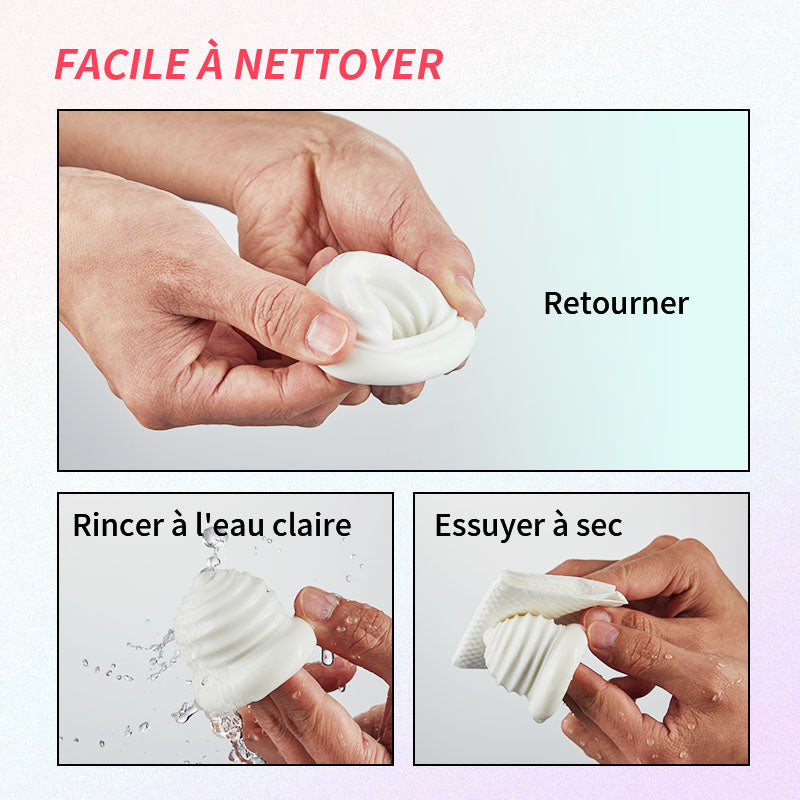 FACILE À NETTOYER

Retourner

Rincer à l'eau claire

Essuyer à sec