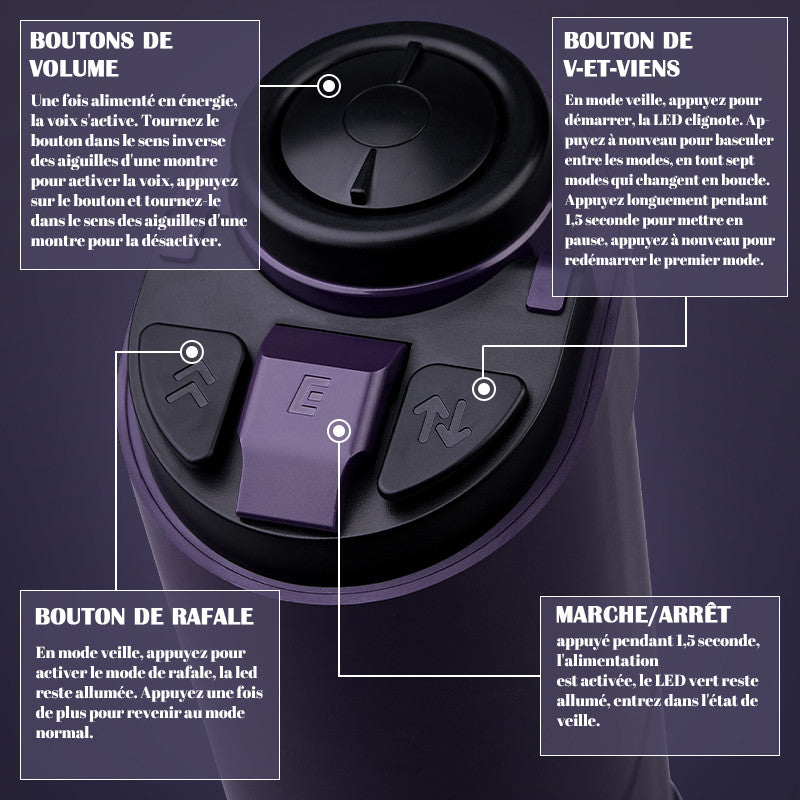 BOUTONS DE VOLUME

Une fois alimenté en énergie, la voix s'active. Tournez le bouton dans le sens inverse des aiguilles d'une montre pour activer la voix, appuyez sur le bouton et tournez-le dans le sens des aiguilles d'une montre pour la désactiver.

BOUTON DE V-ET-VIENS

En mode veille, appuyez pour démarrer, la LED clignote. Appuyez à nouveau pour basculer entre les modes, en tout sept modes qui changent en boucle. Appuyez longuement pendant 1,5 seconde pour mettre en pause, appuyez à nouveau pour redémarrer le premier mode.

E

BOUTON DE RAFALE

En mode veille, appuyez pour activer le mode de rafale, la led reste allumée. Appuyez une fois de plus pour revenir au mode normal.

MARCHE/ARRÊT

appuyé pendant 1,5 seconde, l'alimentation
est activée, le LED vert reste allumé, entrez dans l'état de veille.